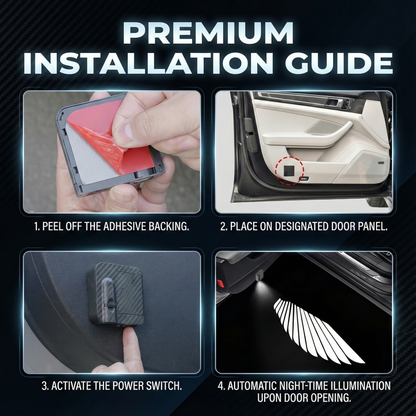 PREMIUM INSTALLATION GUIDE

1. PEEL OFF THE ADHESIVE BACKING.

2. PLACE ON DESIGNATED DOOR PANEL.

3. ACTIVATE THE POWER SWITCH.

4. AUTOMATIC NIGHT-TIME ILLUMINATION UPON DOOR OPENING.